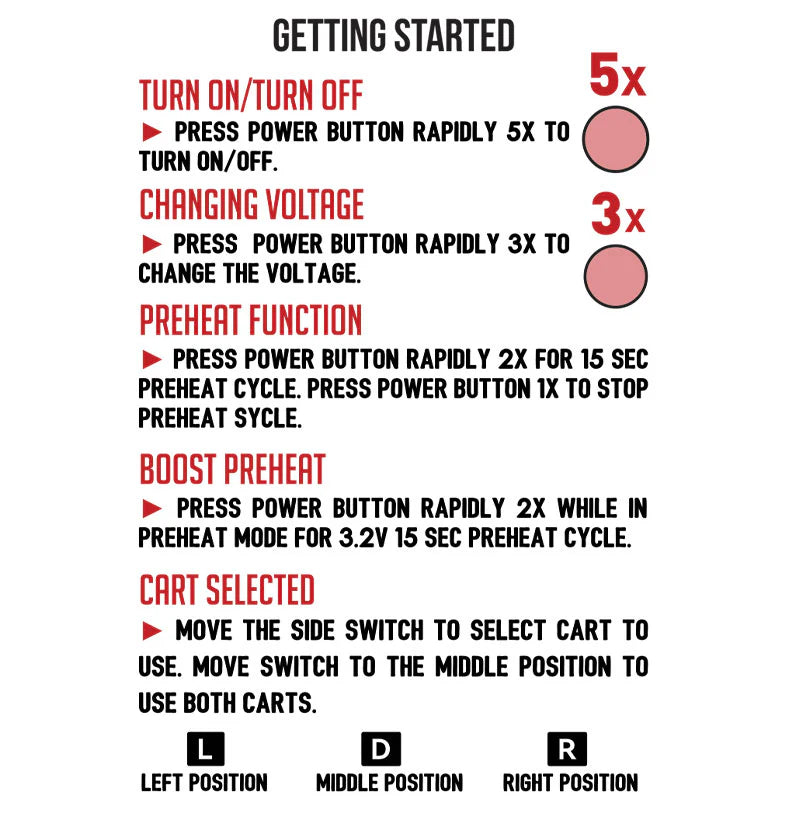 GETTING STARTED

TURN ON/TURN OFF

5x

► PRESS POWER BUTTON RAPIDLY 5X TO TURN ON/OFF.

CHANGING VOLTAGE

3x

► PRESS POWER BUTTON RAPIDLY 3X TO CHANGE THE VOLTAGE.

PREHEAT FUNCTION

► PRESS POWER BUTTON RAPIDLY 2X FOR 15 SEC PREHEAT CYCLE. PRESS POWER BUTTON 1X TO STOP PREHEAT SYCLE.

BOOST PREHEAT

► PRESS POWER BUTTON RAPIDLY 2X WHILE IN PREHEAT MODE FOR 3.2V 15 SEC PREHEAT CYCLE.

CART SELECTED

► MOVE THE SIDE SWITCH TO SELECT CART TO USE. MOVE SWITCH TO THE MIDDLE POSITION TO USE BOTH CARTS.

L
LEFT POSITION

D
MIDDLE POSITION

R
RIGHT POSITION