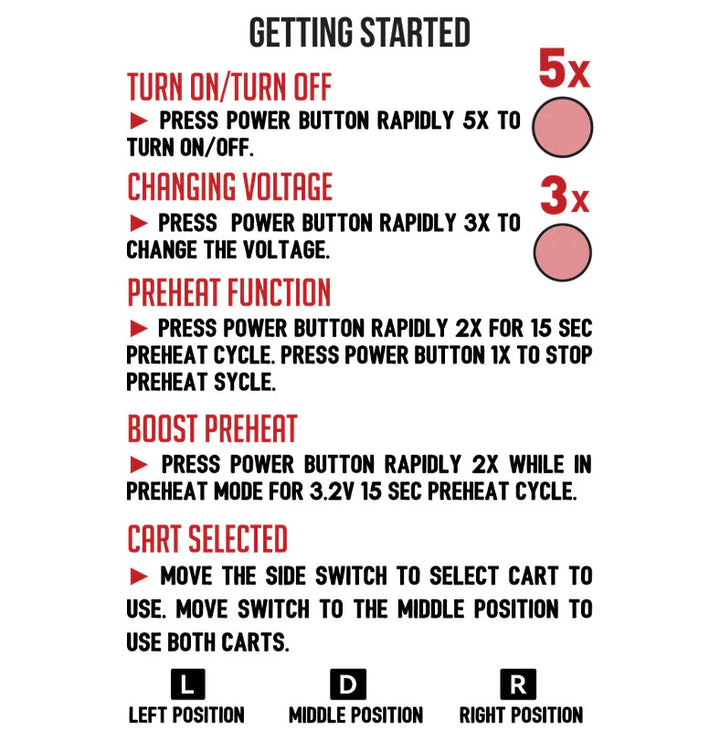 GETTING STARTED

TURN ON/TURN OFF

5x

► PRESS POWER BUTTON RAPIDLY 5X TO TURN ON/OFF.

CHANGING VOLTAGE

3x

► PRESS POWER BUTTON RAPIDLY 3X TO CHANGE THE VOLTAGE.

PREHEAT FUNCTION

► PRESS POWER BUTTON RAPIDLY 2X FOR 15 SEC PREHEAT CYCLE. PRESS POWER BUTTON 1X TO STOP PREHEAT SYCLE.

BOOST PREHEAT

► PRESS POWER BUTTON RAPIDLY 2X WHILE IN PREHEAT MODE FOR 3.2V 15 SEC PREHEAT CYCLE.

CART SELECTED

► MOVE THE SIDE SWITCH TO SELECT CART TO USE. MOVE SWITCH TO THE MIDDLE POSITION TO USE BOTH CARTS.

L
LEFT POSITION

D
MIDDLE POSITION

R
RIGHT POSITION