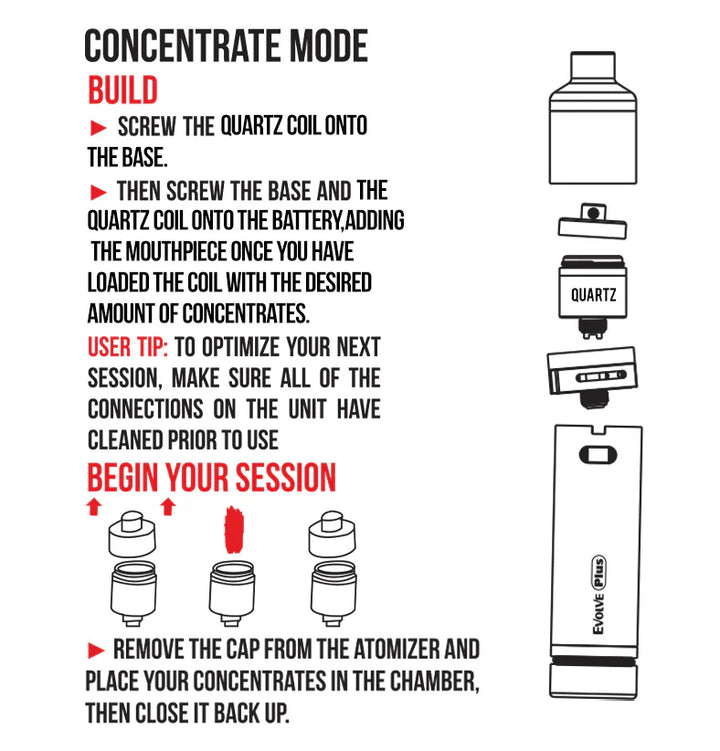 CONCENTRATE MODE

BUILD

► SCREW THE QUARTZ COIL ONTO THE BASE.

► THEN SCREW THE BASE AND THE QUARTZ COIL ONTO THE BATTERY,ADDING THE MOUTHPIECE ONCE YOU HAVE LOADED THE COIL WITH THE DESIRED AMOUNT OF CONCENTRATES.

USER TIP: TO OPTIMIZE YOUR NEXT SESSION, MAKE SURE ALL OF THE CONNECTIONS ON THE UNIT HAVE CLEANED PRIOR TO USE

BEGIN YOUR SESSION

► REMOVE THE CAP FROM THE ATOMIZER AND PLACE YOUR CONCENTRATES IN THE CHAMBER, THEN CLOSE IT BACK UP.

QUARTZ

EVOLVE Plus