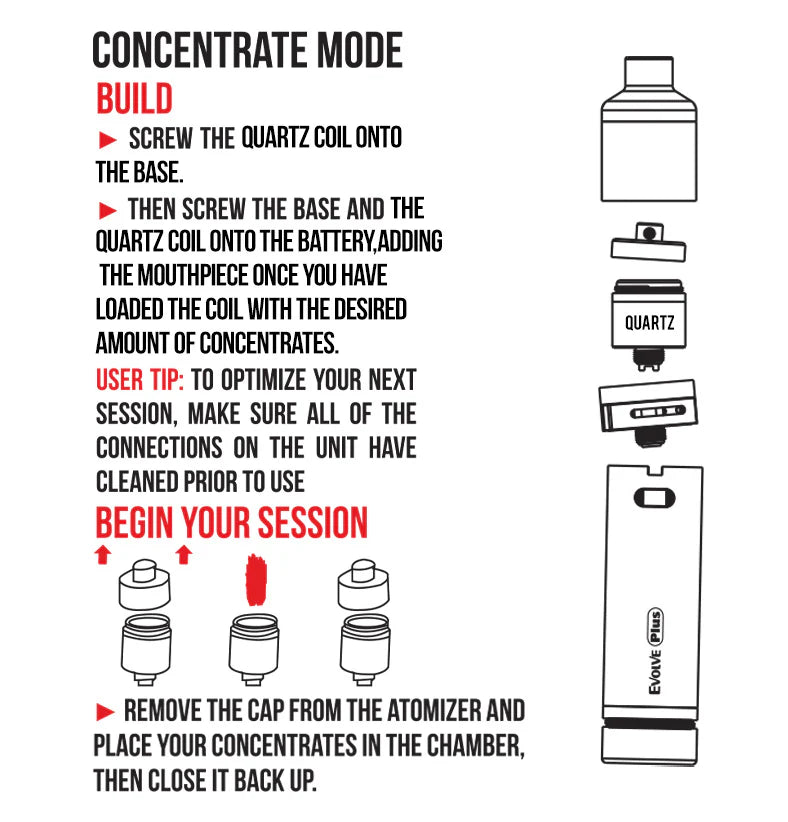 CONCENTRATE MODE

BUILD

► SCREW THE QUARTZ COIL ONTO THE BASE.

► THEN SCREW THE BASE AND THE QUARTZ COIL ONTO THE BATTERY,ADDING THE MOUTHPIECE ONCE YOU HAVE LOADED THE COIL WITH THE DESIRED AMOUNT OF CONCENTRATES.

USER TIP: TO OPTIMIZE YOUR NEXT SESSION, MAKE SURE ALL OF THE CONNECTIONS ON THE UNIT HAVE CLEANED PRIOR TO USE

BEGIN YOUR SESSION

► REMOVE THE CAP FROM THE ATOMIZER AND PLACE YOUR CONCENTRATES IN THE CHAMBER, THEN CLOSE IT BACK UP.

QUARTZ

EVOLVE Plus